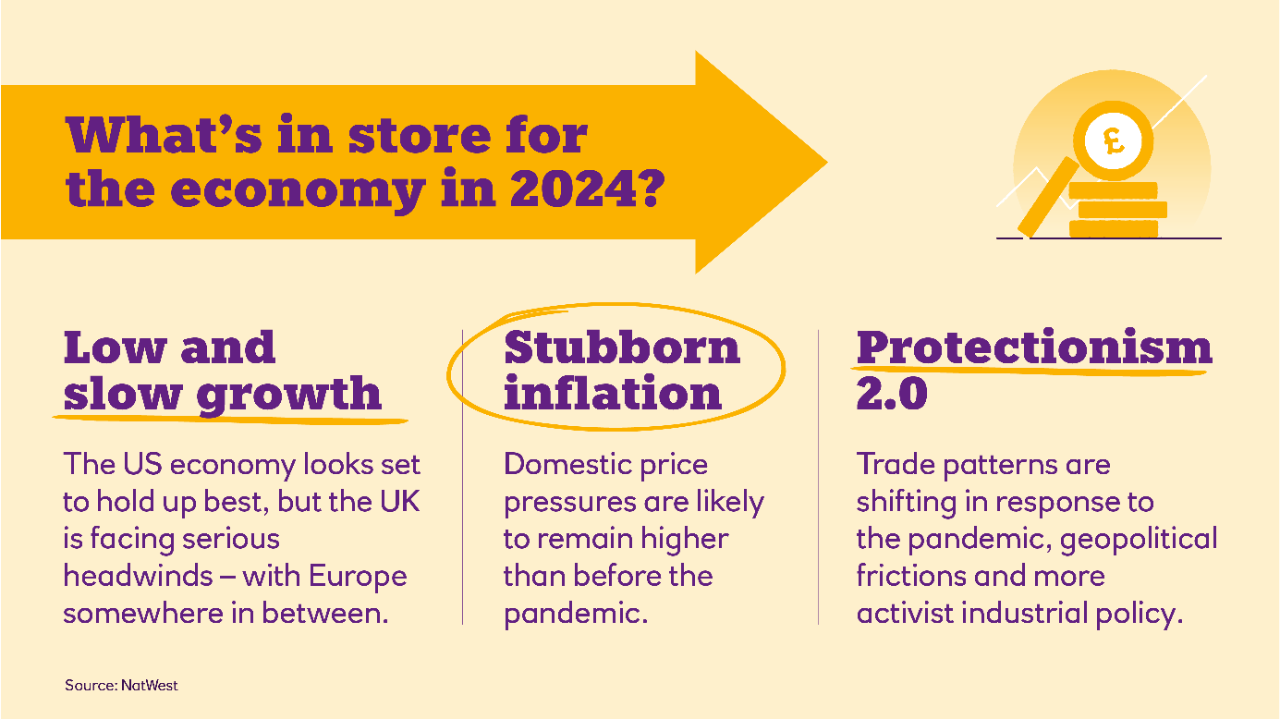 What's in store for the economy in 2024?

£

Low and slow growth

The US economy looks set to hold up best, but the UK is facing serious headwinds – with Europe somewhere in between.

Stubborn inflation

Domestic price pressures are likely to remain higher than before the pandemic.

Protectionism 2.0

Trade patterns are shifting in response to the pandemic, geopolitical frictions and more activist industrial policy.

Source: NatWest